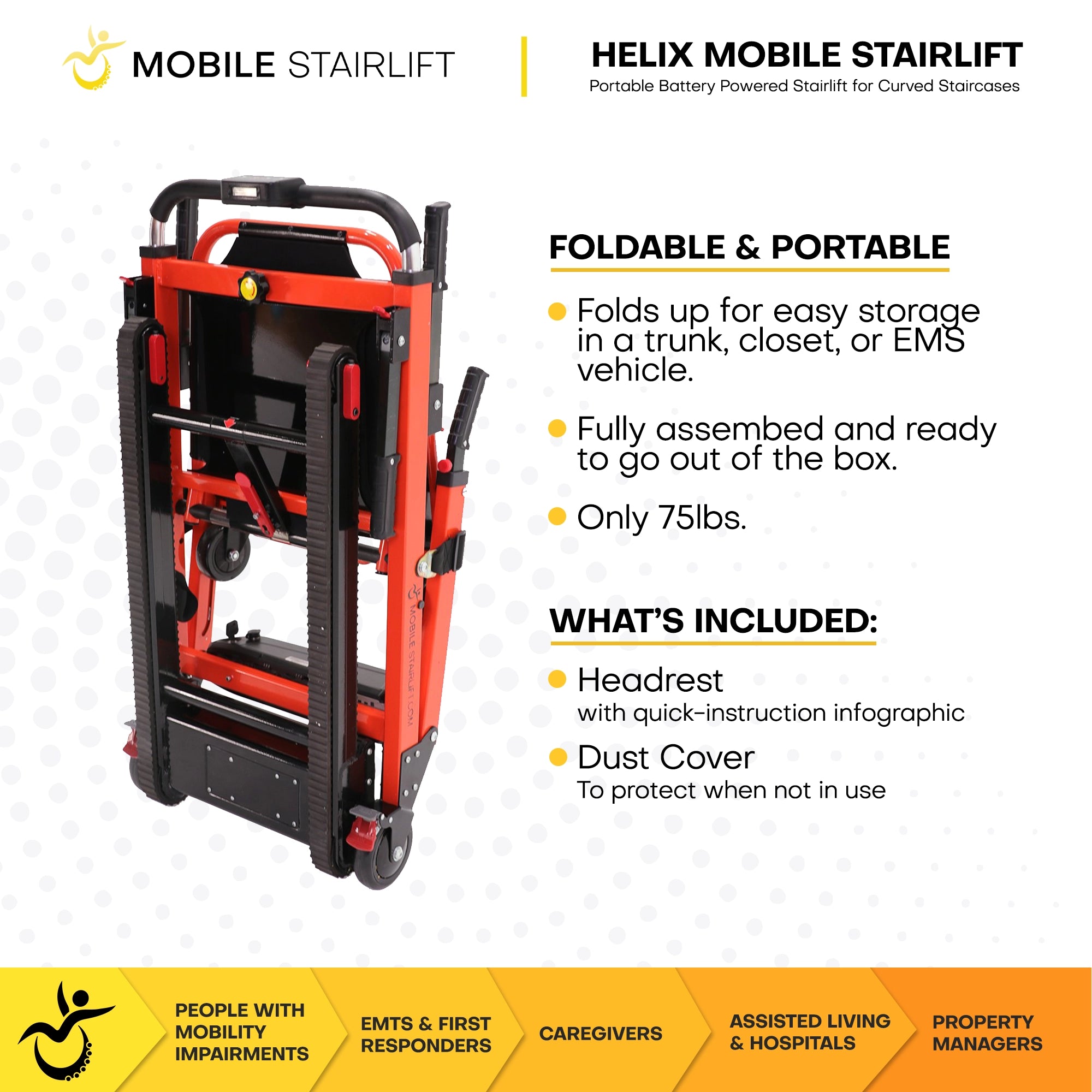 MOBILE STAIRLIFT

HELIX MOBILE STAIRLIFT
Portable Battery Powered Stairlift for Curved Staircases

MOBILE STAIRLIFT.COM

FOLDABLE & PORTABLE

Folds up for easy storage in a trunk, closet, or EMS vehicle.

Fully assembed and ready to go out of the box.

Only 75lbs.

WHAT'S INCLUDED:

Headrest
with quick-instruction infographic

Dust Cover
To protect when not in use

PEOPLE WITH MOBILITY IMPAIRMENTS

EMTS & FIRST RESPONDERS

CAREGIVERS

ASSISTED LIVING & HOSPITALS

PROPERTY MANAGERS