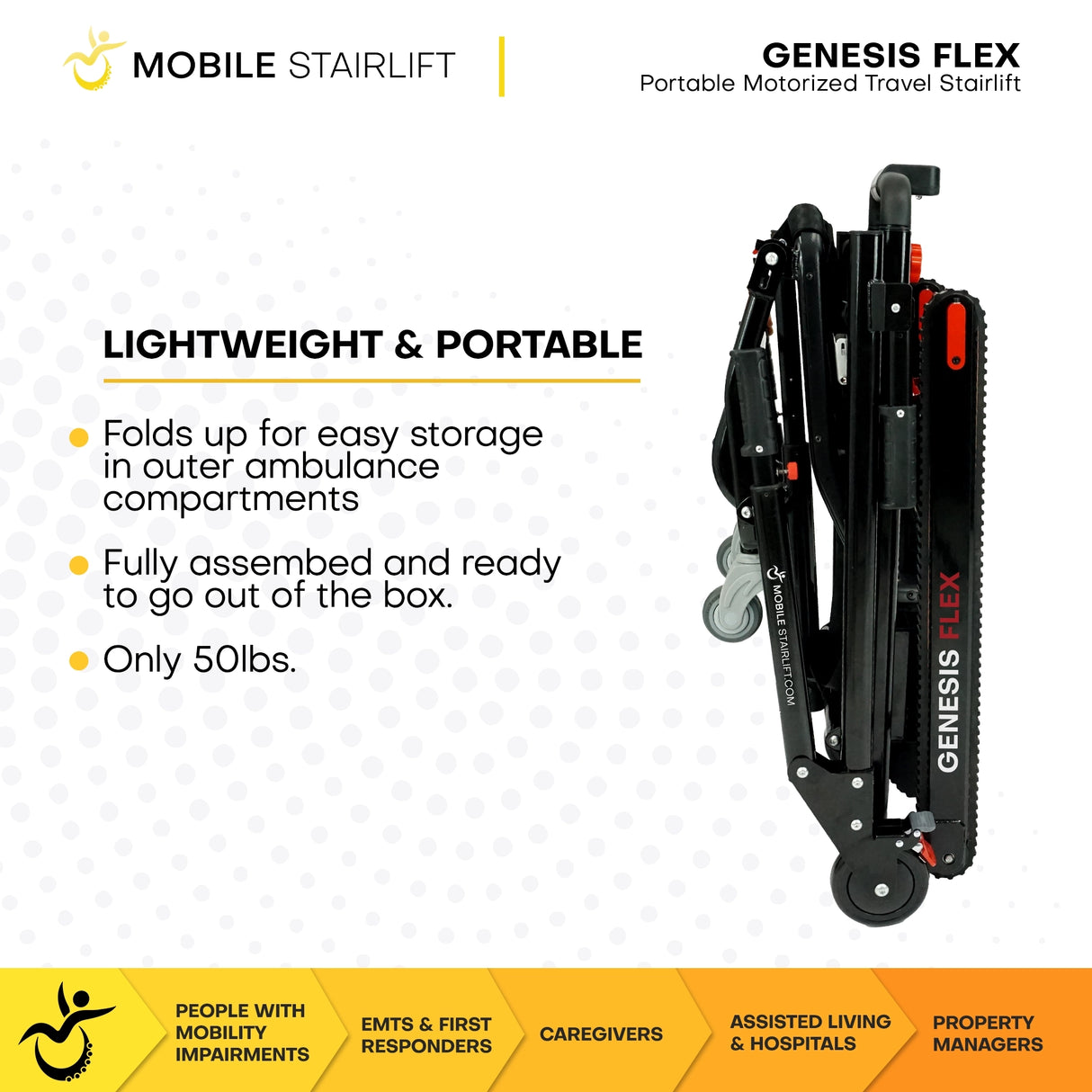 MOBILE STAIRLIFT

GENESIS FLEX
Portable Motorized Travel Stairlift

LIGHTWEIGHT & PORTABLE

Folds up for easy storage in outer ambulance compartments

Fully assembed and ready to go out of the box.

Only 50lbs.

MOBILE STAIRLIFT.COM

GENESIS FLEX

PEOPLE WITH MOBILITY IMPAIRMENTS

EMTS & FIRST RESPONDERS

CAREGIVERS

ASSISTED LIVING & HOSPITALS

PROPERTY MANAGERS