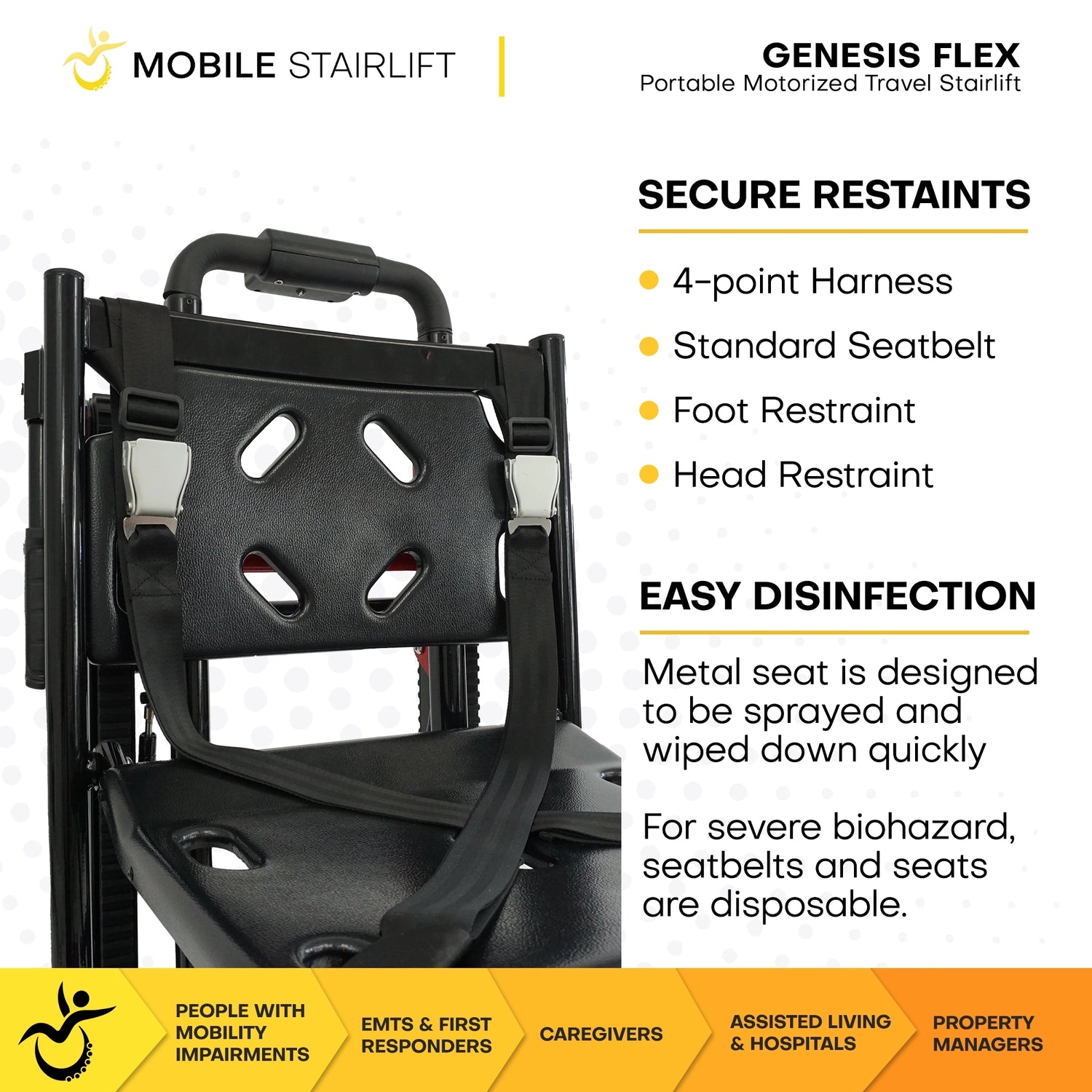 MOBILE STAIRLIFT

GENESIS FLEX
Portable Motorized Travel Stairlift

SECURE RESTAINTS

4-point Harness
Standard Seatbelt
Foot Restraint
Head Restraint

EASY DISINFECTION

Metal seat is designed to be sprayed and wiped down quickly

For severe biohazard, seatbelts and seats are disposable.

PEOPLE WITH MOBILITY IMPAIRMENTS

EMTS & FIRST RESPONDERS

CAREGIVERS

ASSISTED LIVING & HOSPITALS

PROPERTY MANAGERS