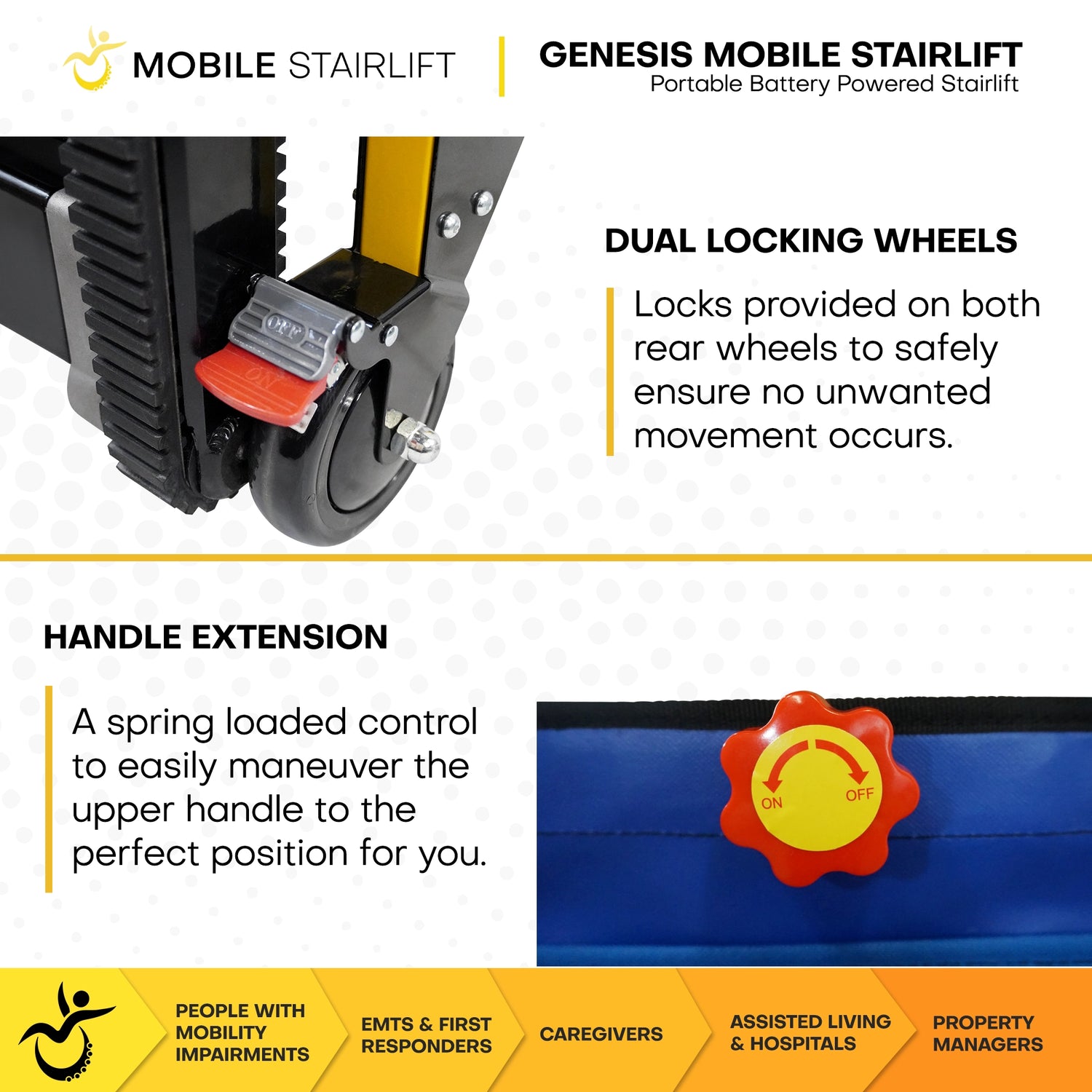 MOBILE STAIRLIFT

GENESIS MOBILE STAIRLIFT
Portable Battery Powered Stairlift

OFF
ON

DUAL LOCKING WHEELS

Locks provided on both rear wheels to safely ensure no unwanted movement occurs.

HANDLE EXTENSION

A spring loaded control to easily maneuver the upper handle to the perfect position for you.

ON
OFF

PEOPLE WITH MOBILITY IMPAIRMENTS

EMTS & FIRST RESPONDERS

CAREGIVERS

ASSISTED LIVING & HOSPITALS

PROPERTY MANAGERS