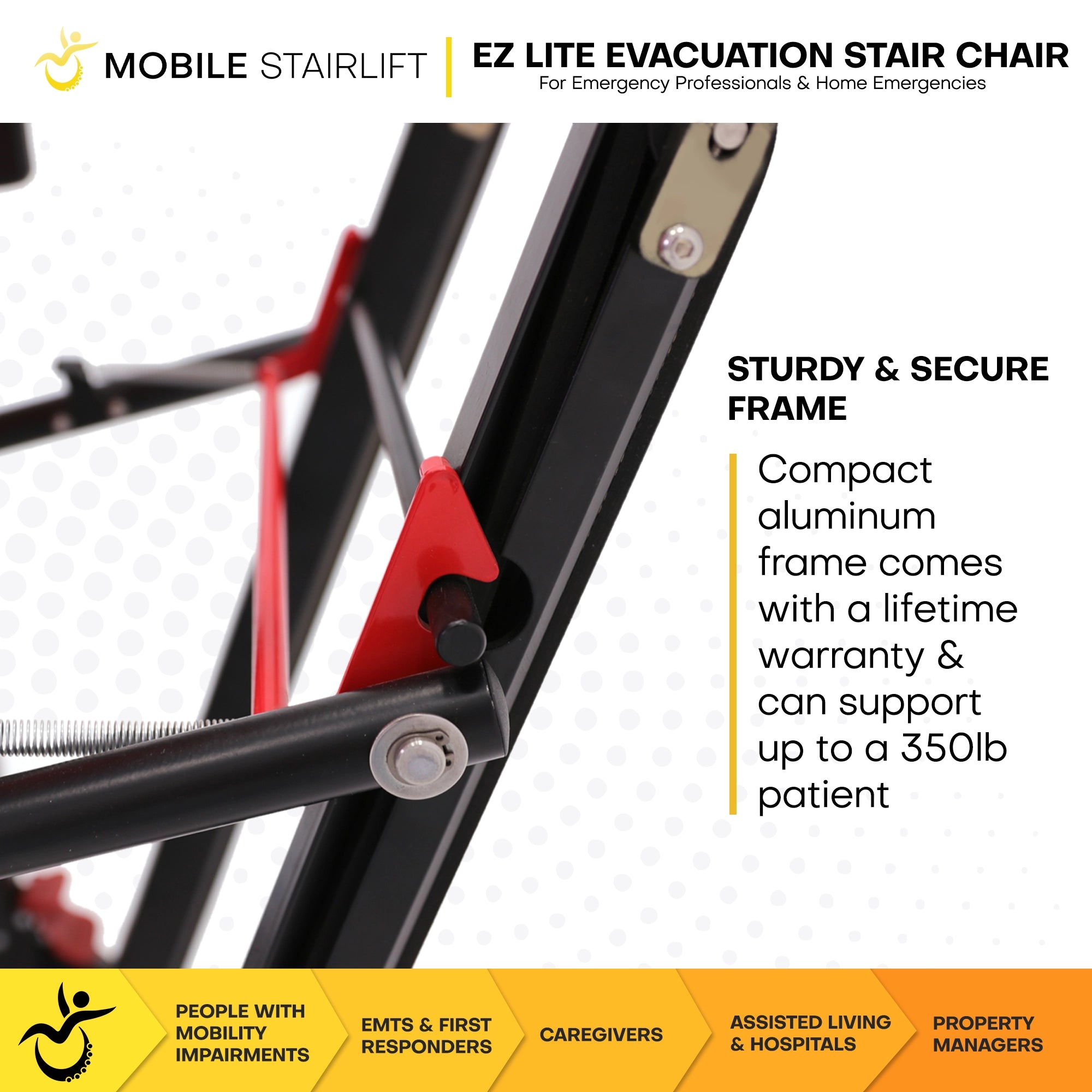 MOBILE STAIRLIFT

EZ LITE EVACUATION STAIR CHAIR
For Emergency Professionals & Home Emergencies

STURDY & SECURE FRAME

Compact aluminum frame comes with a lifetime warranty & can support up to a 350lb patient

PEOPLE WITH MOBILITY IMPAIRMENTS

EMTS & FIRST RESPONDERS

CAREGIVERS

ASSISTED LIVING & HOSPITALS

PROPERTY MANAGERS