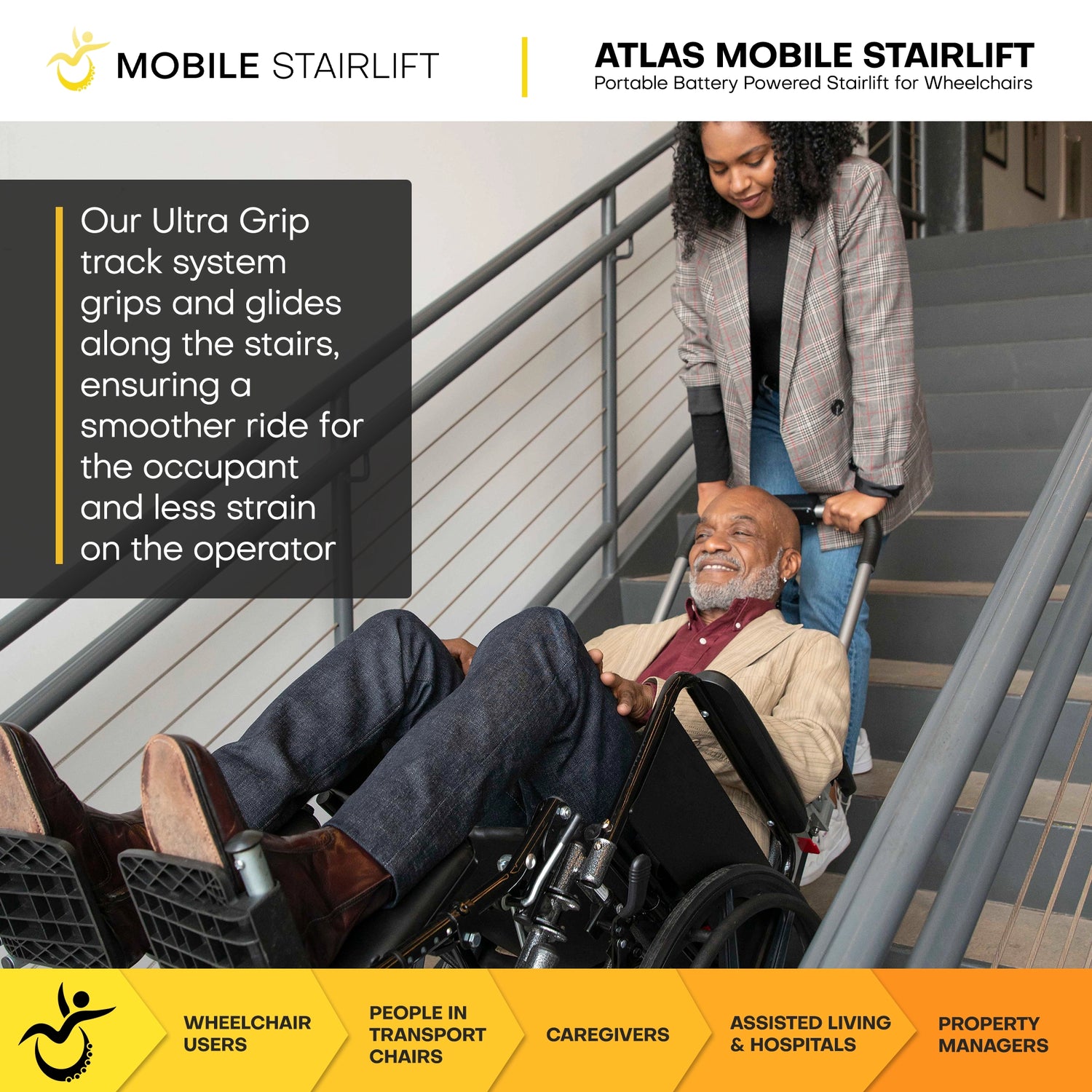 MOBILE STAIRLIFT

ATLAS MOBILE STAIRLIFT
Portable Battery Powered Stairlift for Wheelchairs

Our Ultra Grip track system grips and glides along the stairs, ensuring a smoother ride for the occupant and less strain on the operator

WHEELCHAIR USERS

PEOPLE IN TRANSPORT CHAIRS

CAREGIVERS

ASSISTED LIVING & HOSPITALS

PROPERTY MANAGERS