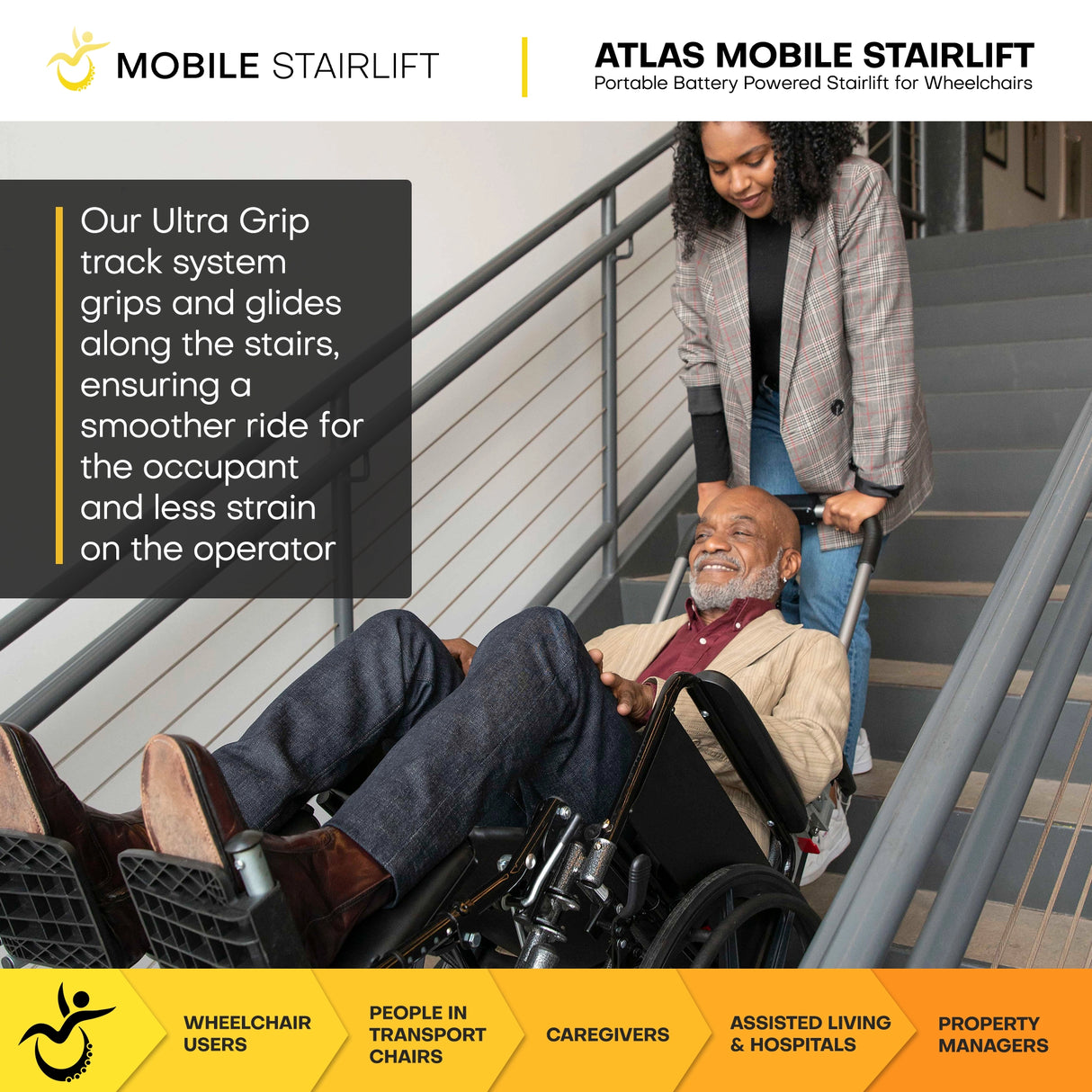 MOBILE STAIRLIFT

ATLAS MOBILE STAIRLIFT
Portable Battery Powered Stairlift for Wheelchairs

Our Ultra Grip track system grips and glides along the stairs, ensuring a smoother ride for the occupant and less strain on the operator

WHEELCHAIR USERS

PEOPLE IN TRANSPORT CHAIRS

CAREGIVERS

ASSISTED LIVING & HOSPITALS

PROPERTY MANAGERS