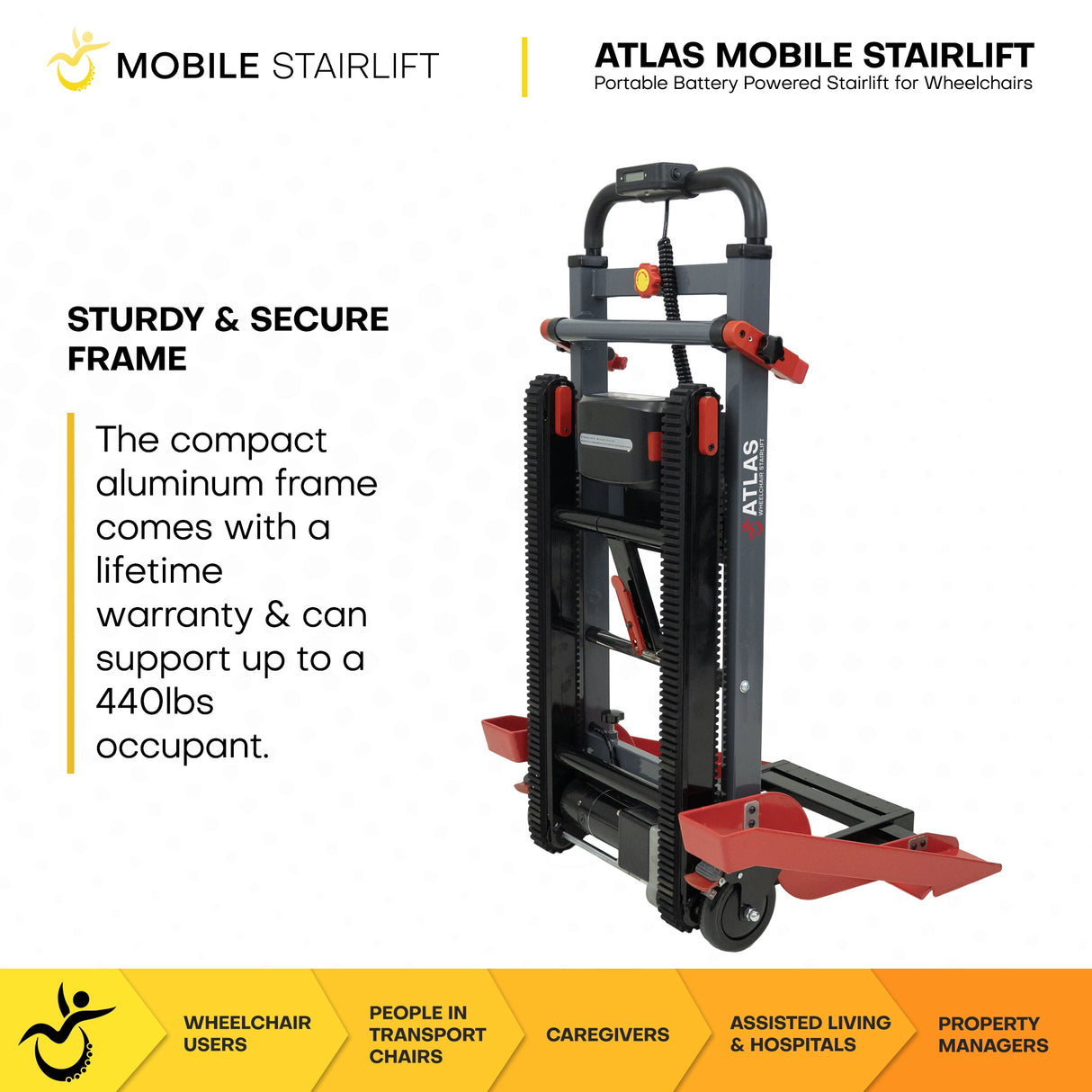 MOBILE STAIRLIFT

ATLAS MOBILE STAIRLIFT
Portable Battery Powered Stairlift for Wheelchairs

STURDY & SECURE FRAME

The compact aluminum frame comes with a lifetime warranty & can support up to a 440lbs occupant.

ATLAS
WHEELCHAIR STAIRLIFT

WHEELCHAIR USERS

PEOPLE IN TRANSPORT CHAIRS

CAREGIVERS

ASSISTED LIVING & HOSPITALS

PROPERTY MANAGERS