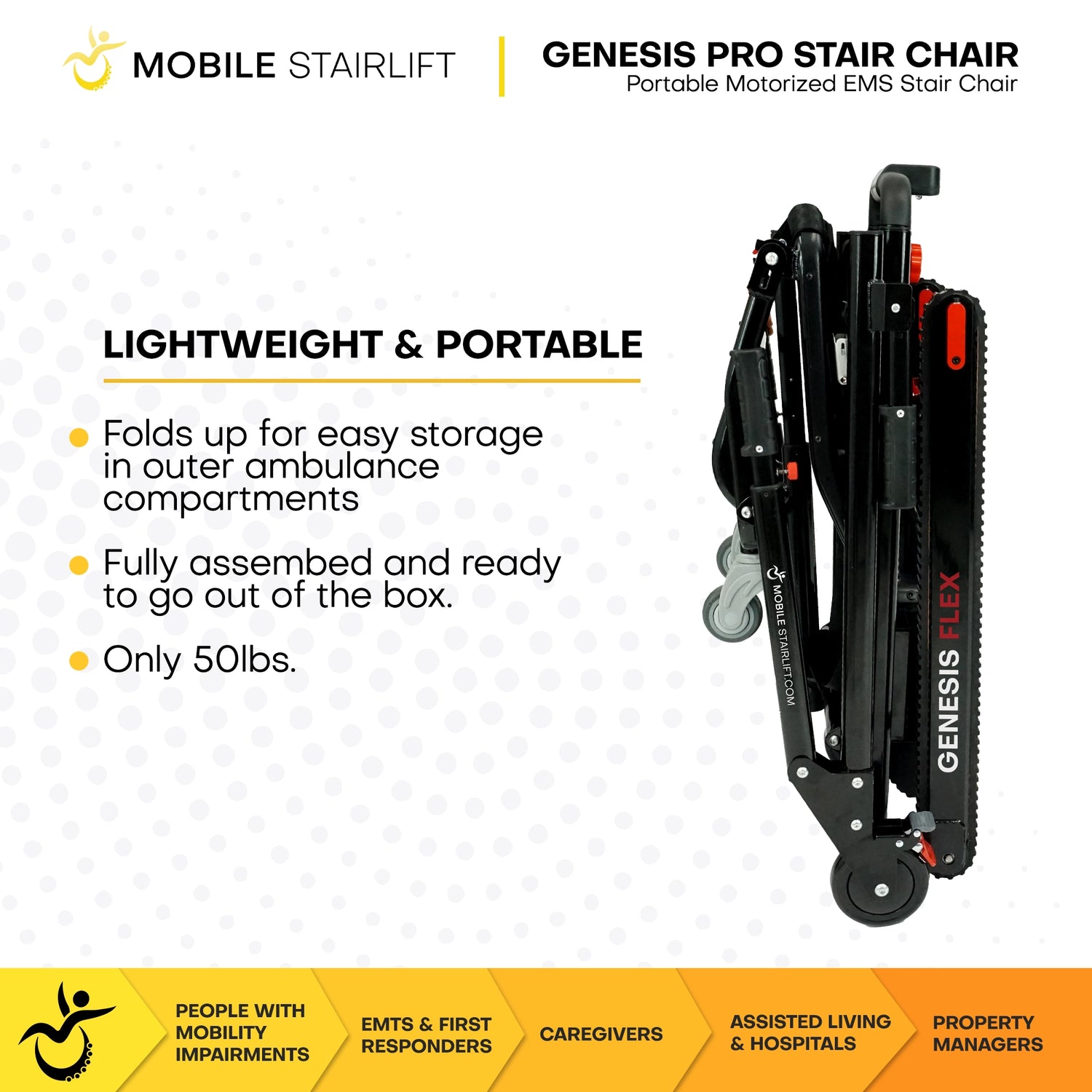 MOBILE STAIRLIFT

GENESIS PRO STAIR CHAIR
Portable Motorized EMS Stair Chair

LIGHTWEIGHT & PORTABLE

Folds up for easy storage in outer ambulance compartments

Fully assembed and ready to go out of the box.

Only 50lbs.

MOBILE STAIRLIFT.COM

GENESIS FLEX

PEOPLE WITH MOBILITY IMPAIRMENTS

EMTS & FIRST RESPONDERS

CAREGIVERS

ASSISTED LIVING & HOSPITALS

PROPERTY MANAGERS