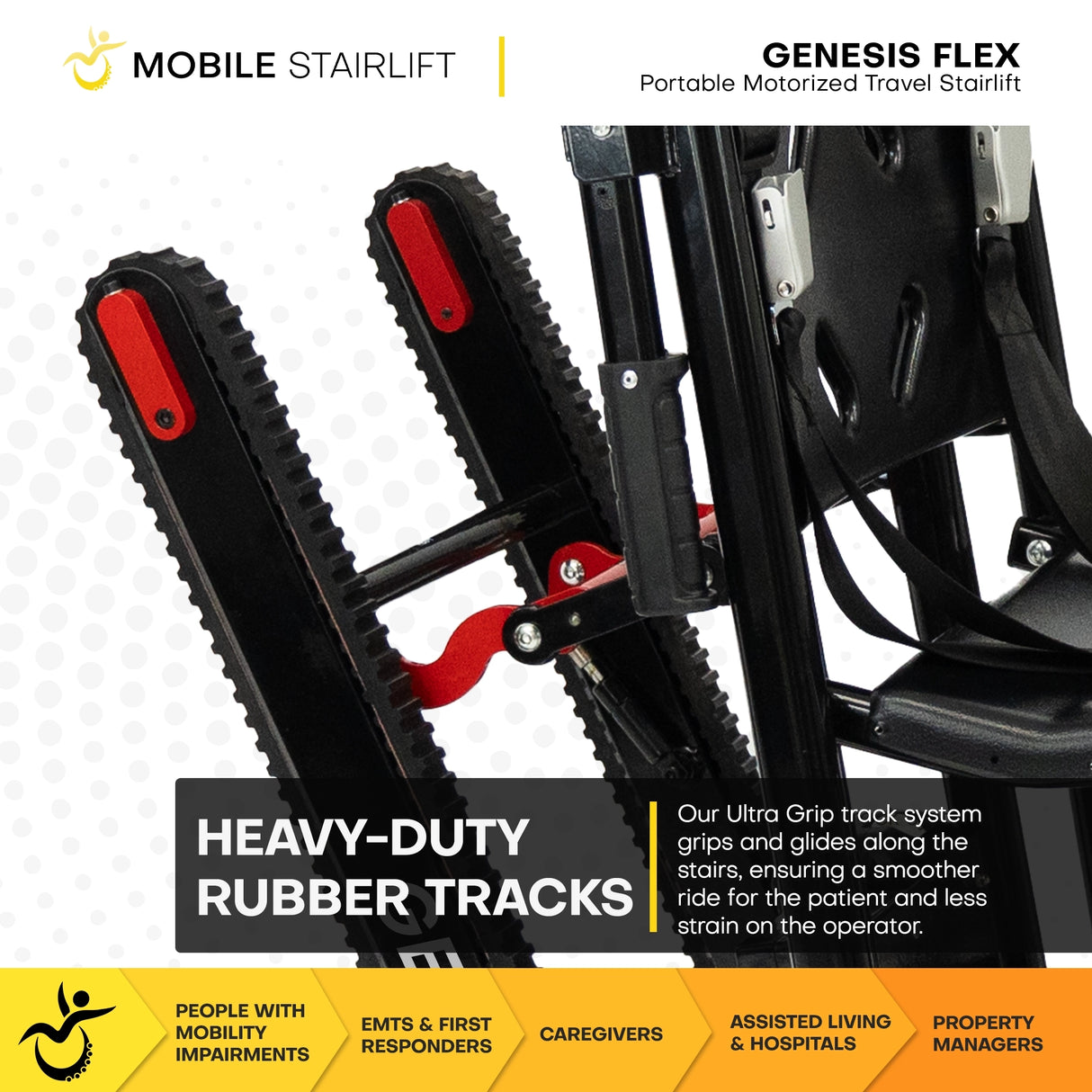 MOBILE STAIRLIFT

GENESIS FLEX
Portable Motorized Travel Stairlift

HEAVY-DUTY RUBBER TRACKS

Our Ultra Grip track system grips and glides along the stairs, ensuring a smoother ride for the patient and less strain on the operator.

PEOPLE WITH MOBILITY IMPAIRMENTS

EMTS & FIRST RESPONDERS

CAREGIVERS

ASSISTED LIVING & HOSPITALS

PROPERTY MANAGERS